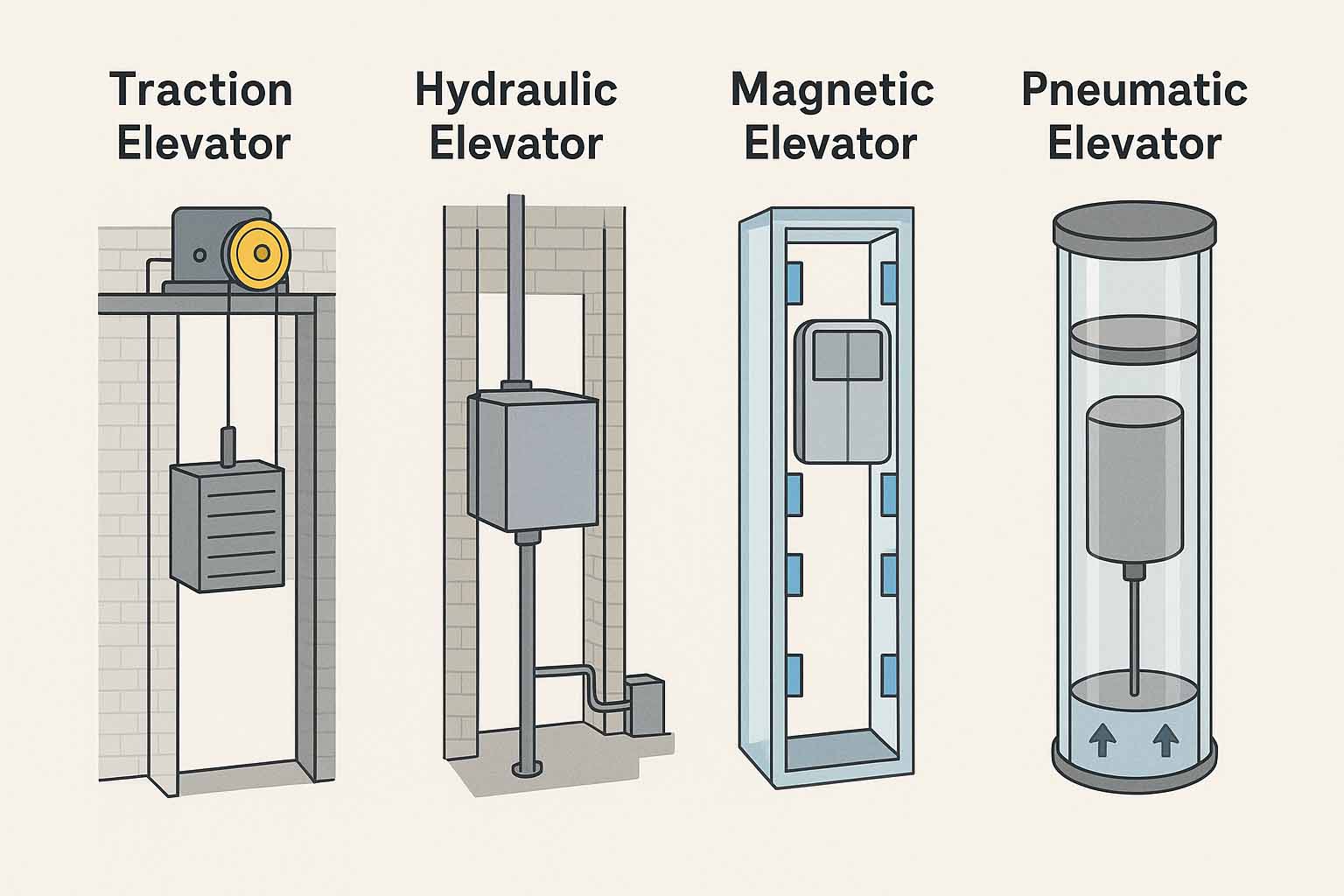 Traction Elevator

Hydraulic Elevator

Magnetic Elevator

Pneumatic Elevator