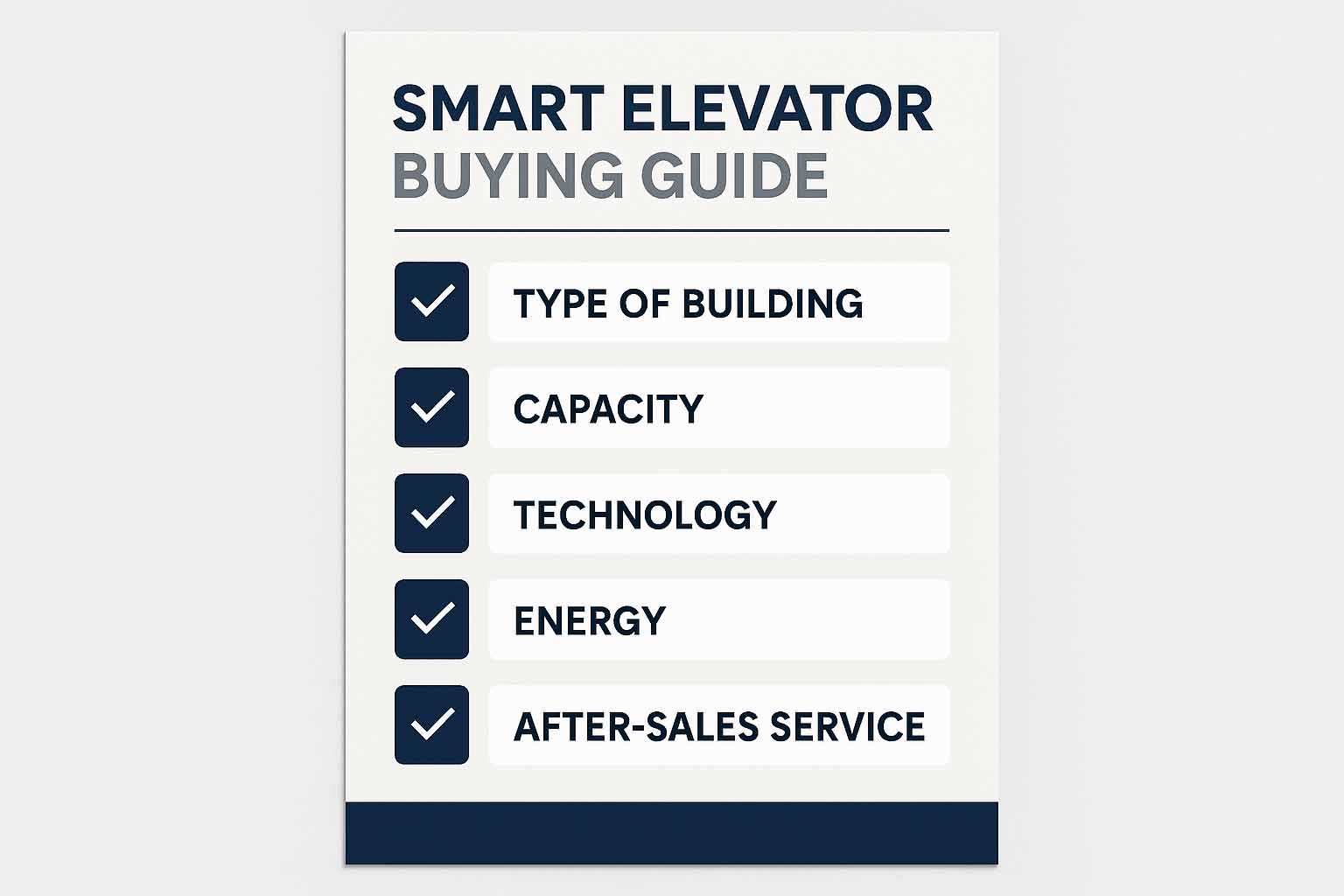 SMART ELEVATOR
BUYING GUIDE

TYPE OF BUILDING

CAPACITY

TECHNOLOGY

ENERGY

AFTER-SALES SERVICE