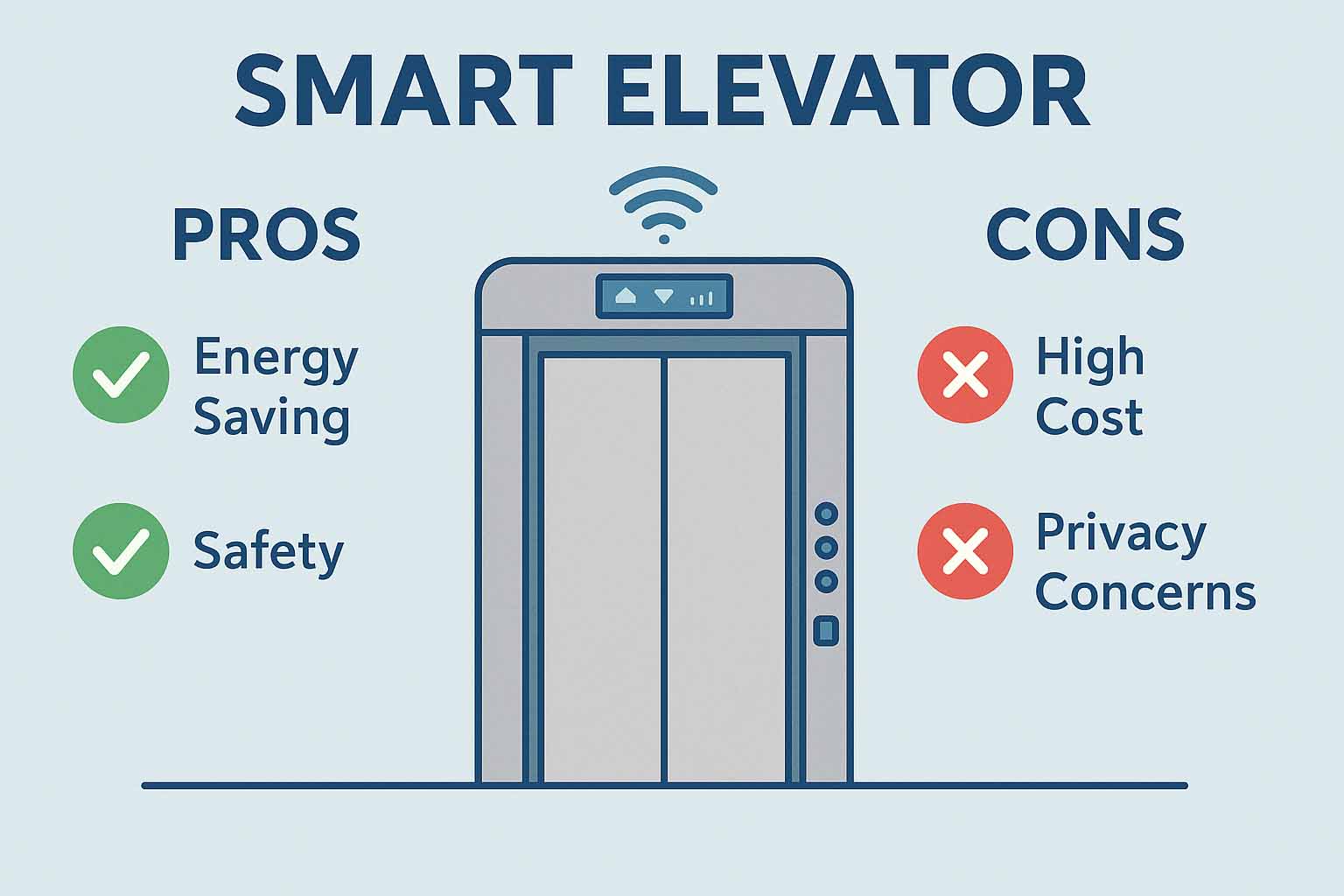 SMART ELEVATOR

PROS

Energy Saving

Safety

CONS

High Cost

Privacy Concerns