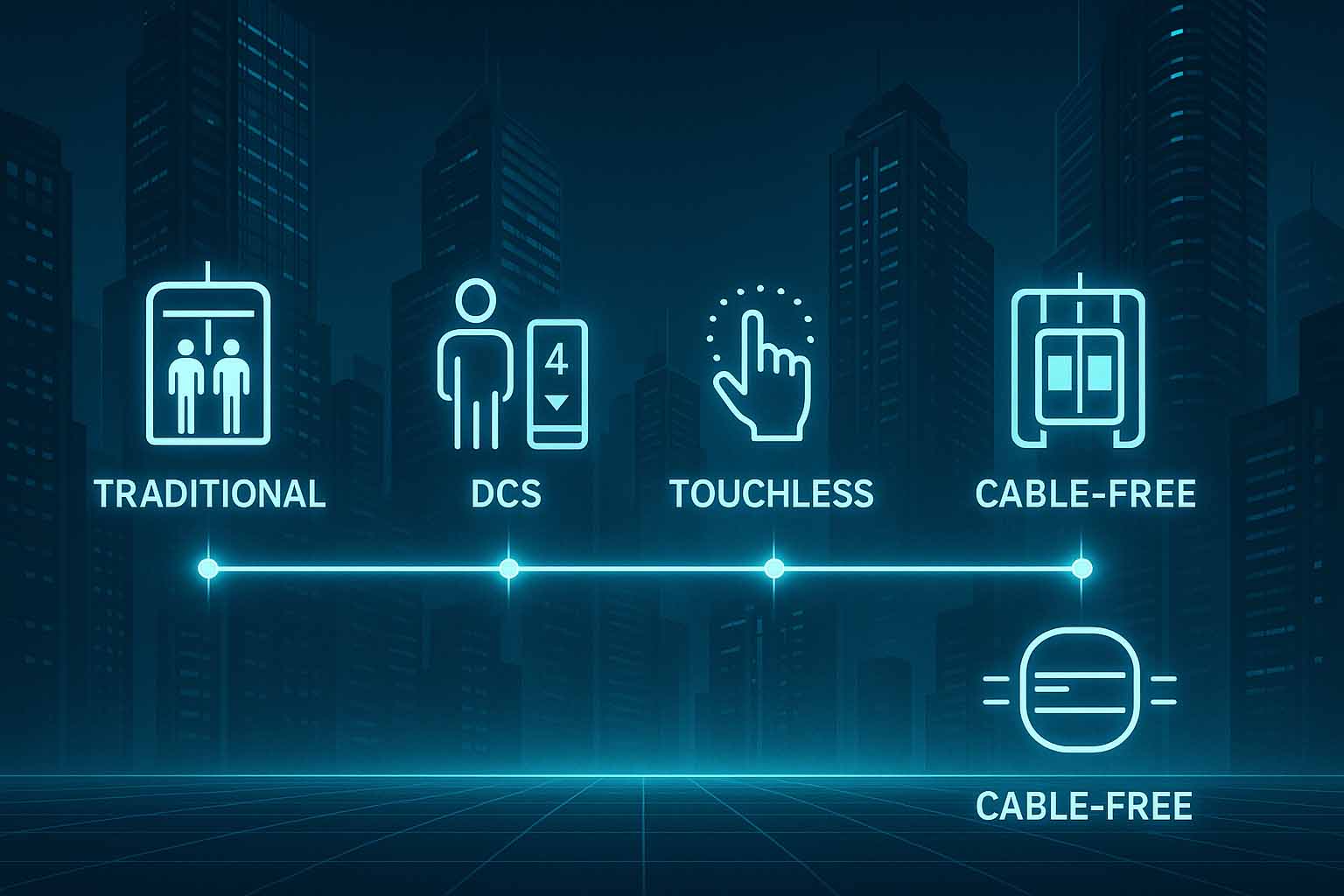 4

TRADITIONAL

DCS

TOUCHLESS

CABLE-FREE

CABLE-FREE